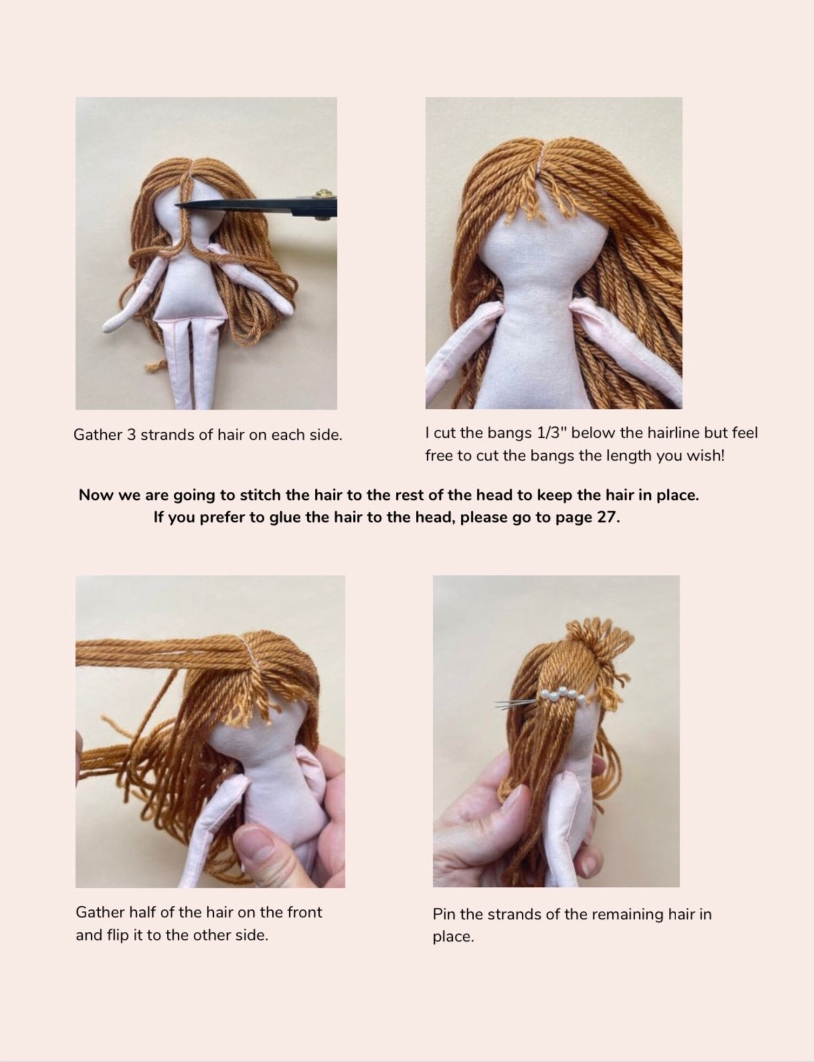 Gather 3 strands of hair on each side.

I cut the bangs 1/3" below the hairline but feel free to cut the bangs the length you wish!

Now we are going to stitch the hair to the rest of the head to keep the hair in place. If you prefer to glue the hair to the head, please go to page 27.

Gather half of the hair on the front and flip it to the other side.

Pin the strands of the remaining hair in place.